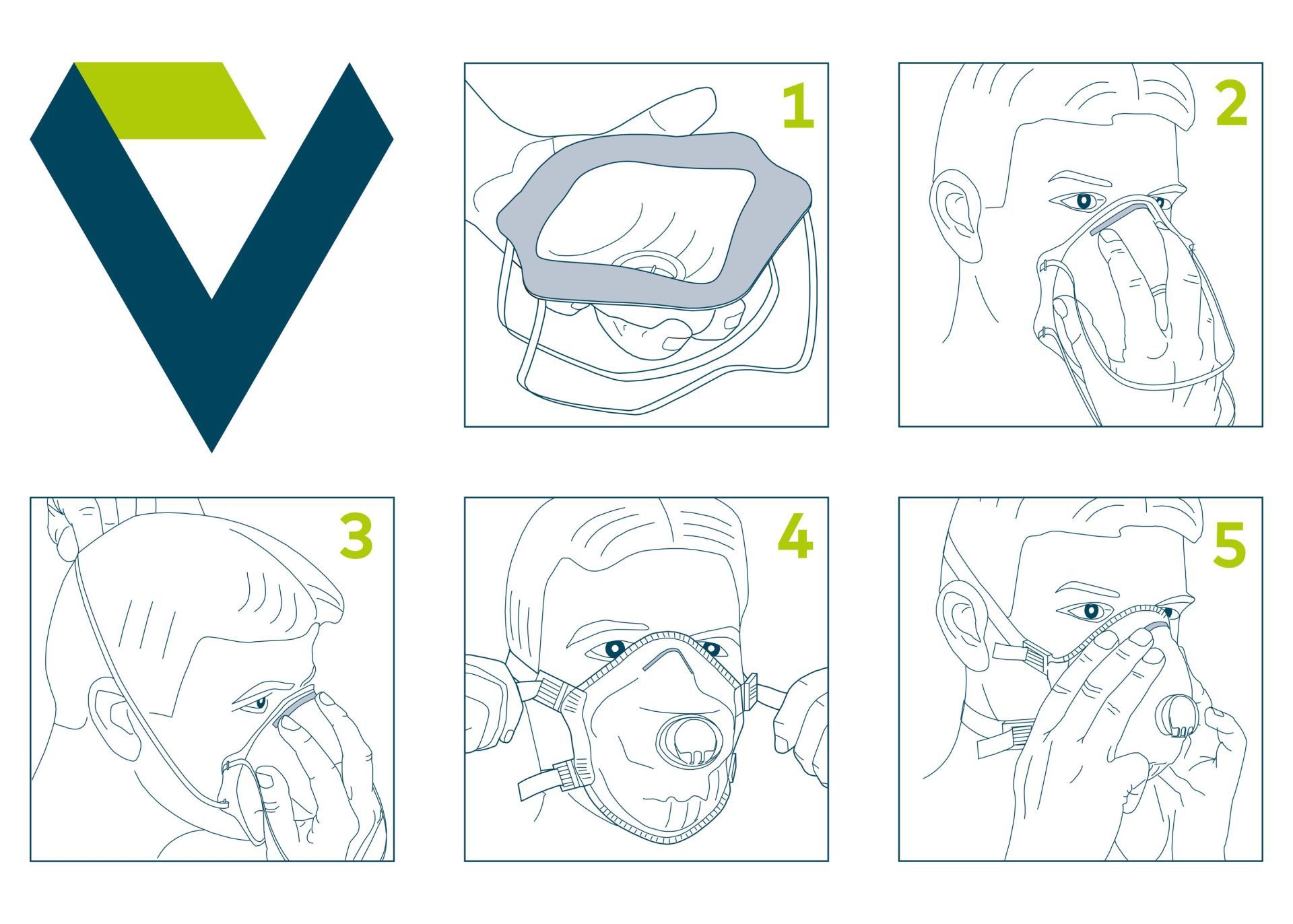 1

2

3

4

5